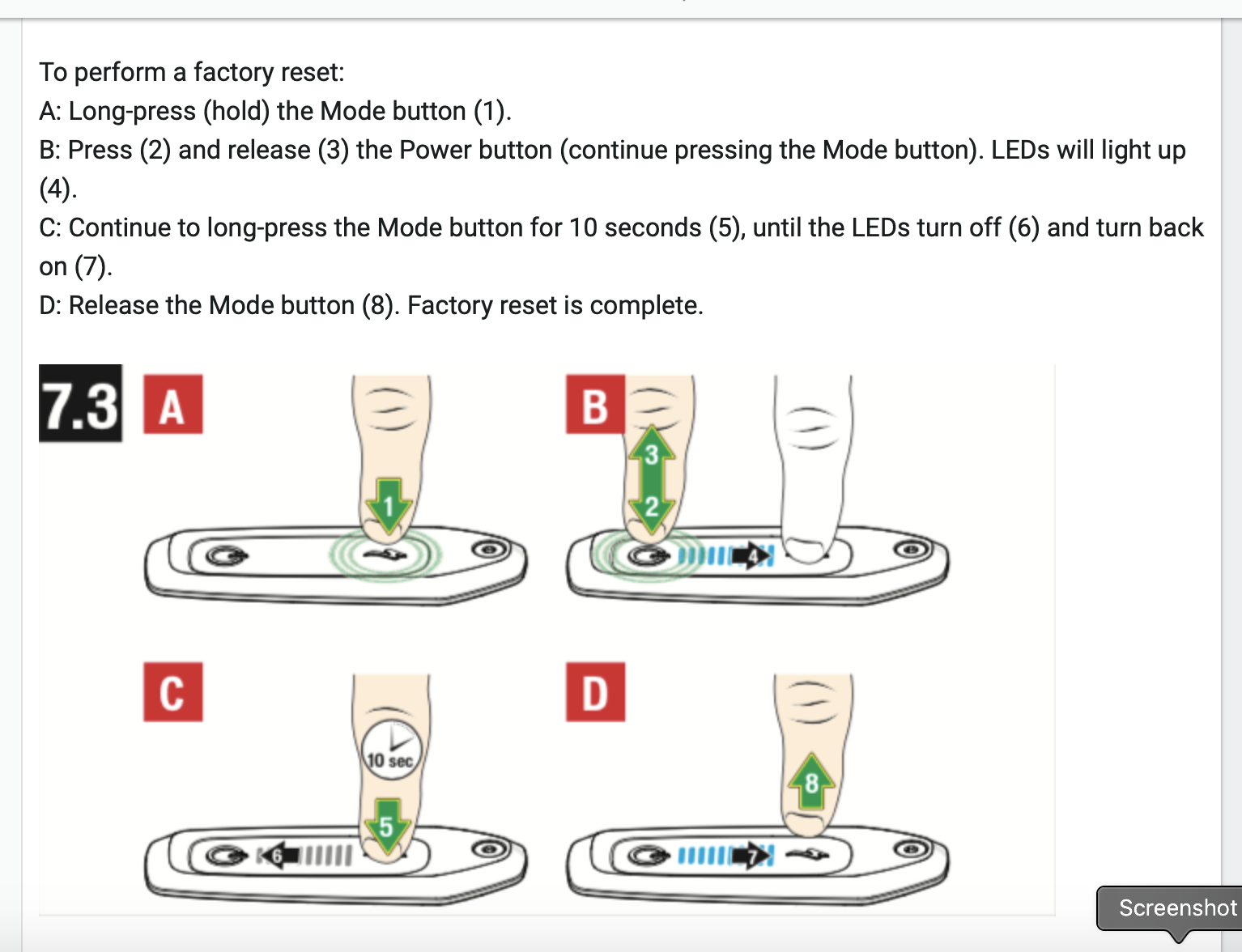 To perform a factory reset:
A: Long-press (hold) the Mode button (1).
B: Press (2) and release (3) the Power button (continue pressing the Mode button). LEDs will light up (4).
C: Continue to long-press the Mode button for 10 seconds (5), until the LEDs turn off (6) and turn back on (7).
D: Release the Mode button (8). Factory reset is complete.

7.3 A

1

B

3

2

4

C

10 sec

5

6

D

8

7

Screenshot