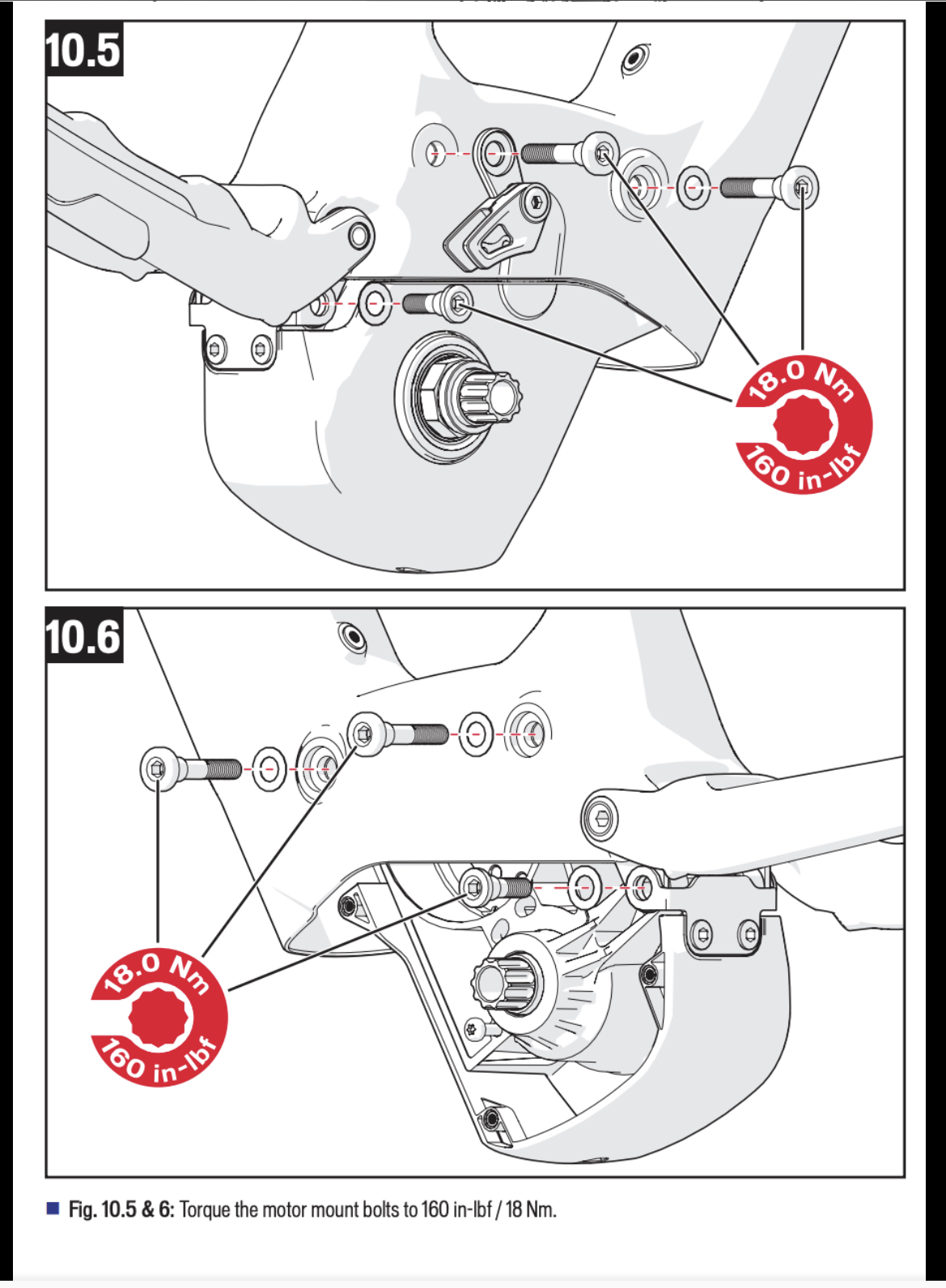 10.5

18.0 Nm
160 in-lbf

10.6

18.0 Nm
160 in-lbf

Fig. 10.5 & 6: Torque the motor mount bolts to 160 in-lbf / 18 Nm.